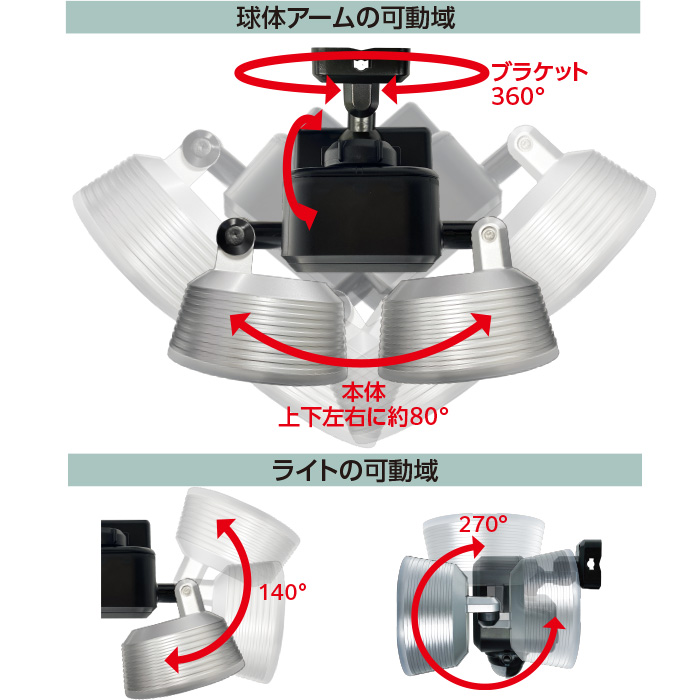 球体アームの可動域

ブラケット
360°

本体
上下左右に約80°

ライトの可動域

140°

270°